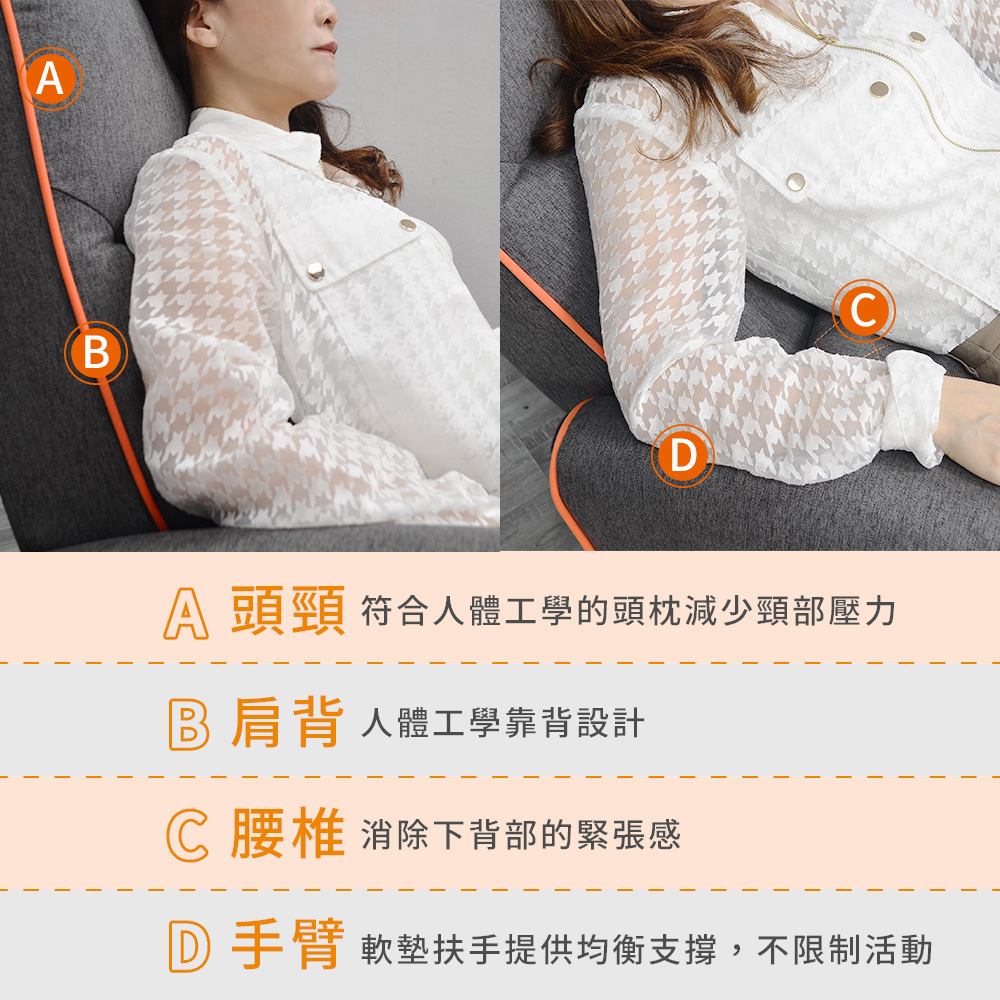 A

B

C

D

A 頭頸 符合人體工學的頭枕減少頸部壓力

B 肩背 人體工學靠背設計

C 腰椎 消除下背部的緊張感

D 手臂 軟墊扶手提供均衡支撐，不限制活動